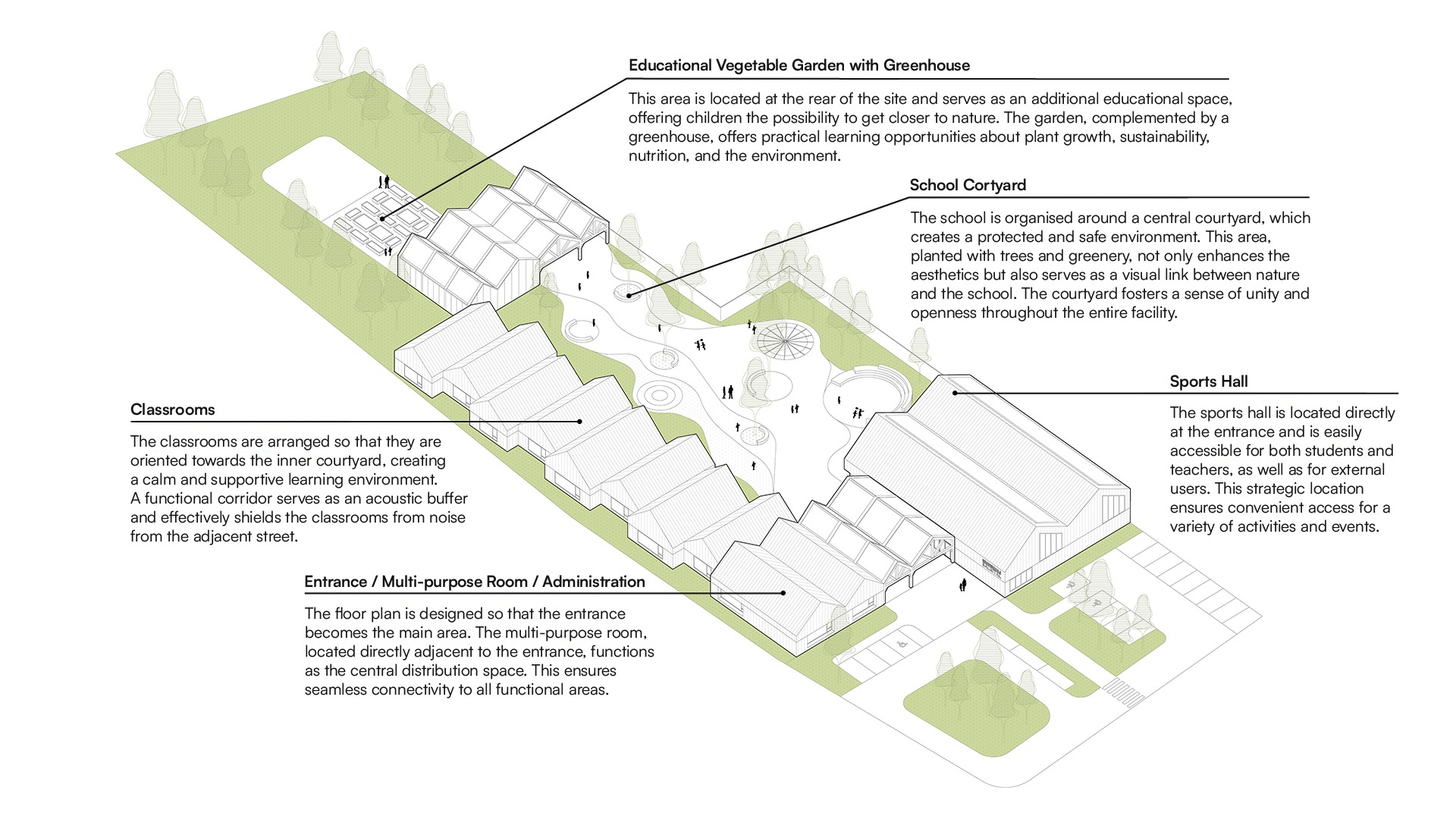 Educational Vegetable Garden with Greenhouse

This area is located at the rear of the site and serves as an additional educational space, offering children the possibility to get closer to nature. The garden, complemented by a greenhouse, offers practical learning opportunities about plant growth, sustainability, nutrition, and the environment.

School Cortyard

The school is organised around a central courtyard, which creates a protected and safe environment. This area, planted with trees and greenery, not only enhances the aesthetics but also serves as a visual link between nature and the school. The courtyard fosters a sense of unity and openness throughout the entire facility.

Sports Hall

The sports hall is located directly at the entrance and is easily accessible for both students and teachers, as well as for external users. This strategic location ensures convenient access for a variety of activities and events.

Classrooms

The classrooms are arranged so that they are oriented towards the inner courtyard, creating a calm and supportive learning environment. A functional corridor serves as an acoustic buffer and effectively shields the classrooms from noise from the adjacent street.

Entrance / Multi-purpose Room / Administration

The floor plan is designed so that the entrance becomes the main area. The multi-purpose room, located directly adjacent to the entrance, functions as the central distribution space. This ensures seamless connectivity to all functional areas.